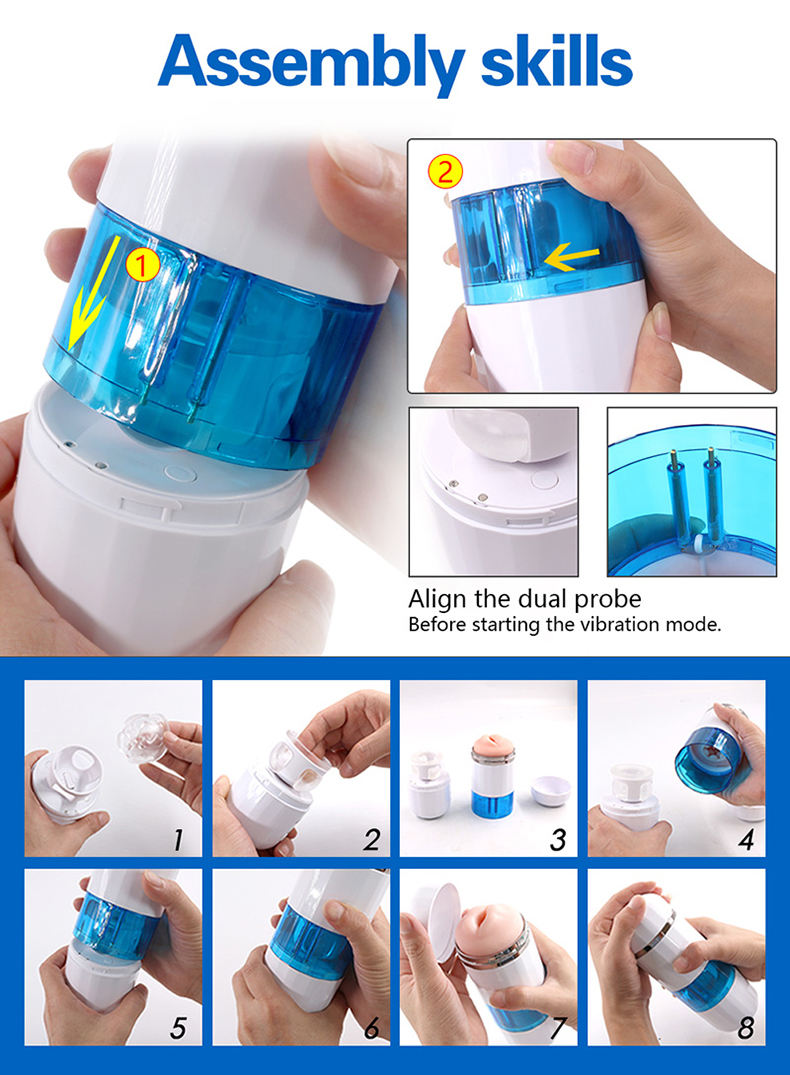 Assembly skills

1

2

Align the dual probe
Before starting the vibration mode.

1

2

3

4

5

6

7

8